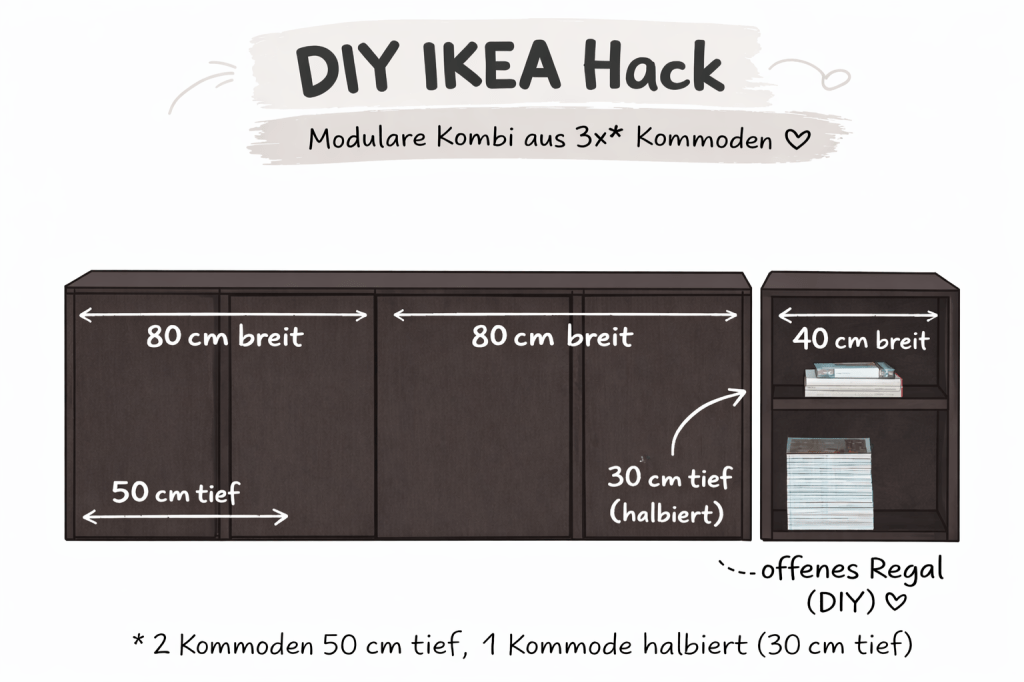 DIY IKEA Hack

Modulare Kombi aus 3x* Kommoden ♡

80 cm breit

80 cm breit

40 cm breit

50 cm tief

30 cm tief (halbiert)

offenes Regal (DIY) ♡

* 2 Kommoden 50 cm tief, 1 Kommode halbiert (30 cm tief)